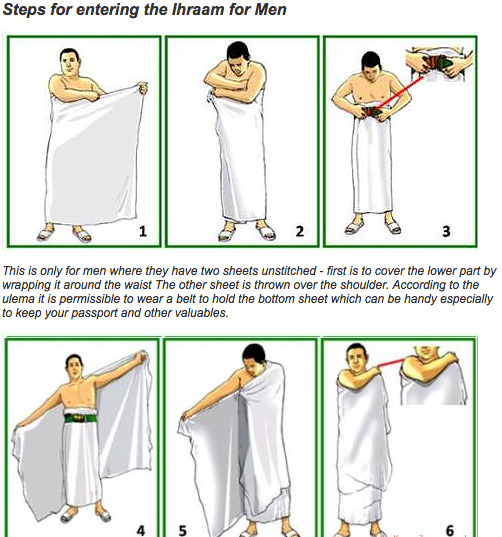 Steps for entering the Ihraam for Men

1

2

3

This is only for men where they have two sheets unstitched - first is to cover the lower part by wrapping it around the waist The other sheet is thrown over the shoulder. According to the ulema it is permissible to wear a belt to hold the bottom sheet which can be handy especially to keep your passport and other valuables.

4

5

6