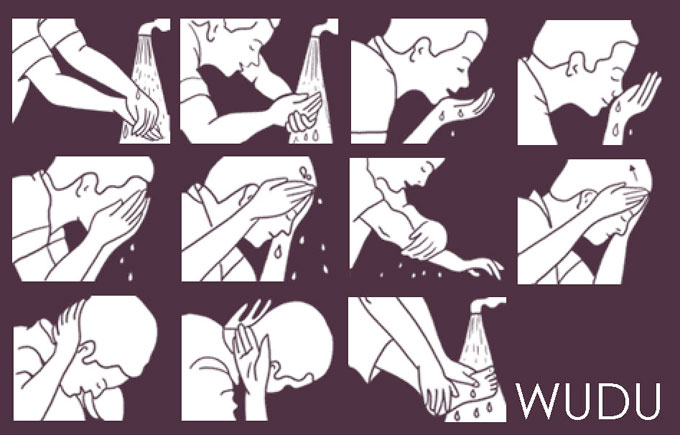 WUDU